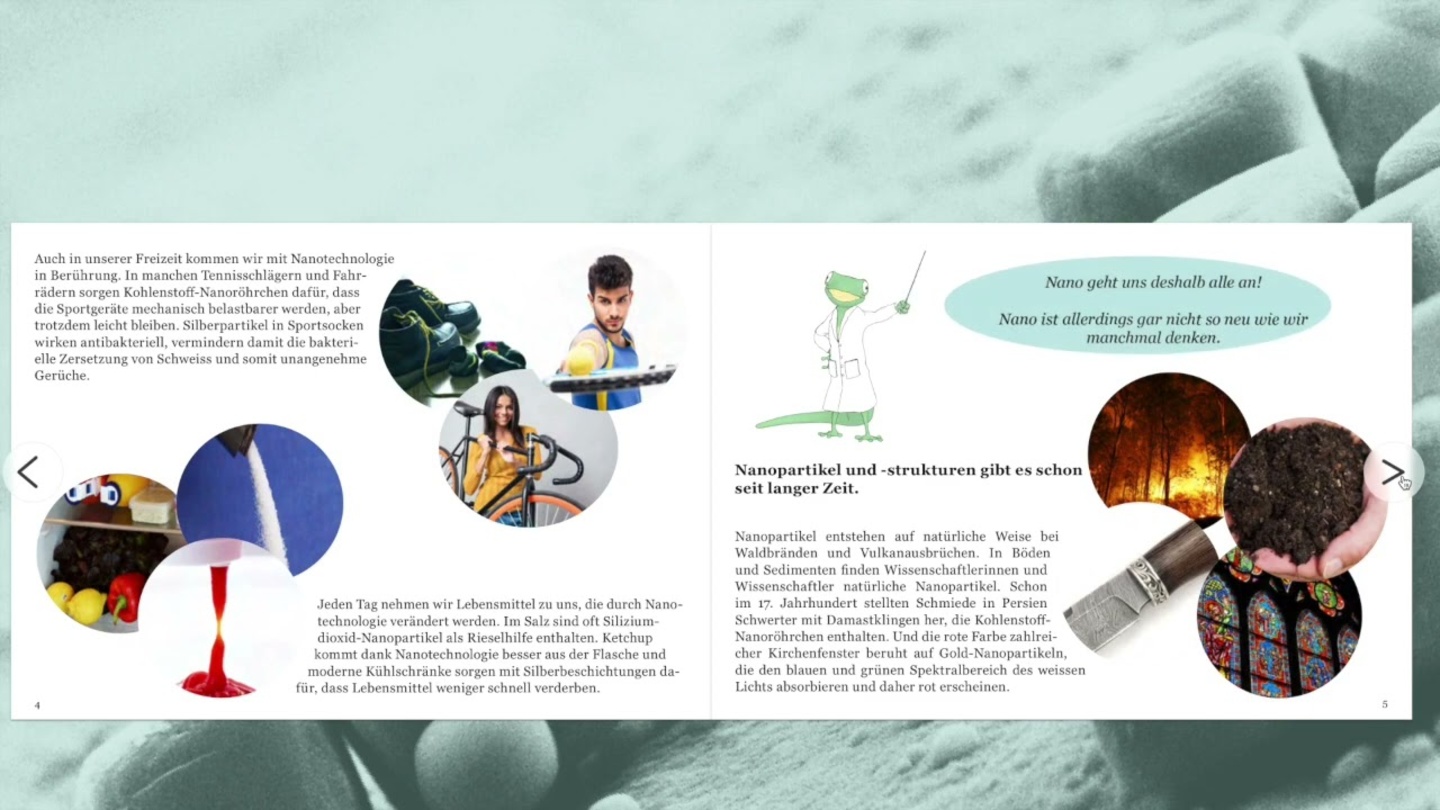 Auch in unserer Freizeit kommen wir mit Nanotechnologie in Berührung. In manchen Tennisschlägern und Fahrrädern sorgen Kohlenstoff-Nanoröhrchen dafür, dass die Sportgeräte mechanisch belastbarer werden, aber trotzdem leicht bleiben. Silberpartikel in Sportsocken wirken antibakteriell, vermindern damit die bakterielle Zersetzung von Schweiss und somit unangenehme Gerüche.

Jeden Tag nehmen wir Lebensmittel zu uns, die durch Nanotechnologie verändert werden. Im Salz sind oft Siliziumdioxid-Nanopartikel als Rieselhilfe enthalten. Ketchup kommt dank Nanotechnologie besser aus der Flasche und moderne Kühlschränke sorgen mit Silberbeschichtungen dafür, dass Lebensmittel weniger schnell verderben.

4

Nano geht uns deshalb alle an!

Nano ist allerdings gar nicht so neu wie wir manchmal denken.

Nanopartikel und -strukturen gibt es schon seit langer Zeit.

Nanopartikel entstehen auf natürliche Weise bei Waldbränden und Vulkanausbrüchen. In Böden und Sedimenten finden Wissenschaftlerinnen und Wissenschaftler natürliche Nanopartikel. Schon im 17. Jahrhundert stellten Schmiede in Persien Schwerter mit Damastklingen her, die Kohlenstoff-Nanoröhrchen enthalten. Und die rote Farbe zahlreicher Kirchenfenster beruht auf Gold-Nanopartikeln, die den blauen und grünen Spektralbereich des weissen Lichts absorbieren und daher rot erscheinen.

5